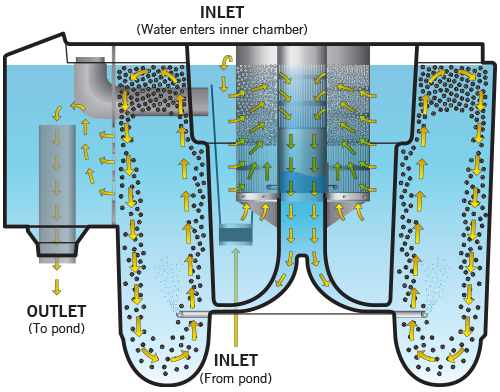 INLET
(Water enters inner chamber)

OUTLET
(To pond)

INLET
(From pond)